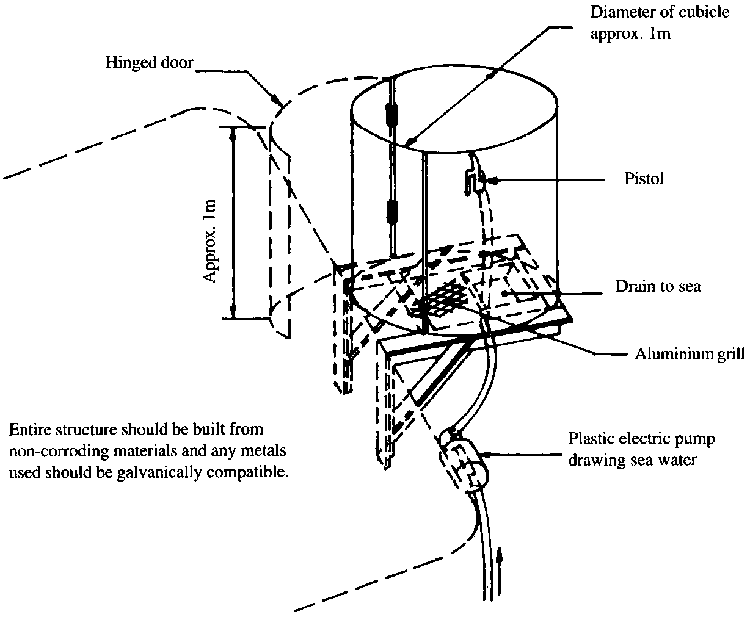 Diameter of cubicle approx. 1m

Hinged door

Approx. 1m

Pistol

Drain to sea

Aluminium grill

Entire structure should be built from non-corroding materials and any metals used should be galvanically compatible.

Plastic electric pump drawing sea water