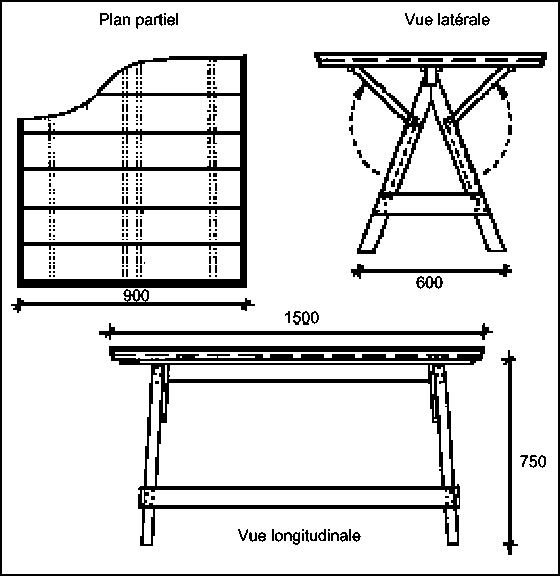 Plan partiel

Vue latérale

900

600

1500

750

Vue longitudinale