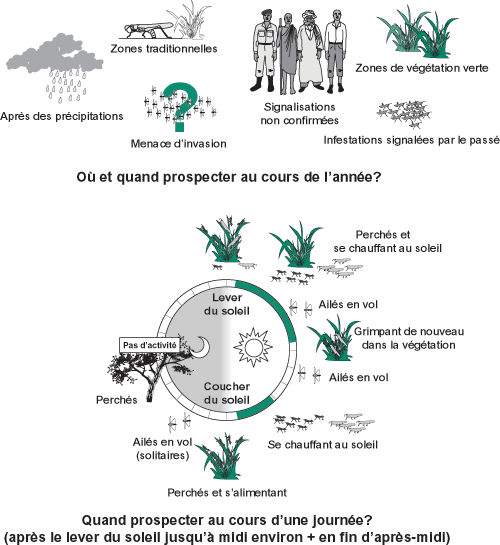 Zones traditionnelles

Après des précipitations

Menace d'invasion

Signalisations non confirmées

Zones de végétation verte

Infestations signalées par le passé

Où et quand prospecter au cours de l'année?

Perchés et se chauffant au soleil

Lever du soleil

Ailés en vol

Grimpant de nouveau dans la végétation

Pas d'activité

Ailés en vol

Perchés

Coucher du soleil

Se chauffant au soleil

Ailés en vol (solitaires)

Perchés et s'alimentant

Quand prospecter au cours d'une journée?
(après le lever du soleil jusqu'à midi environ + en fin d'après-midi)