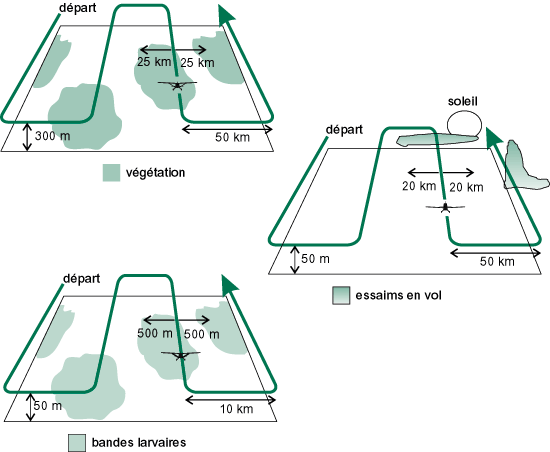 départ

25 km 25 km

300 m

50 km

végétation

soleil

départ

20 km 20 km

50 m

50 km

essaims en vol

départ

500 m 500 m

50 m

10 km

bandes larvaires