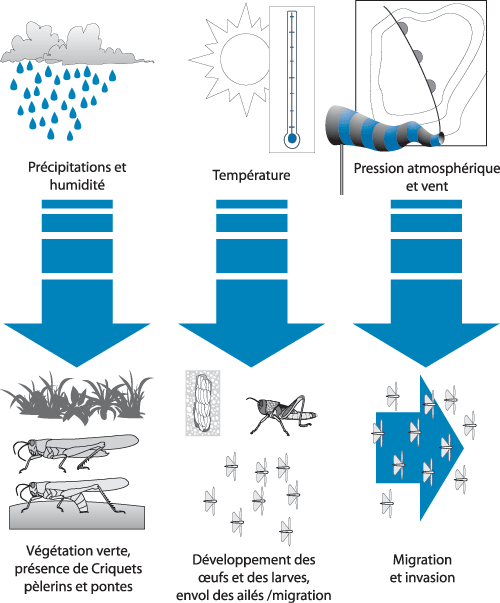 Précipitations et humidité

Température

Pression atmosphérique et vent

Végétation verte, présence de Criquets pèlerins et pontes

Développement des œufs et des larves, envol des ailés /migration

Migration et invasion