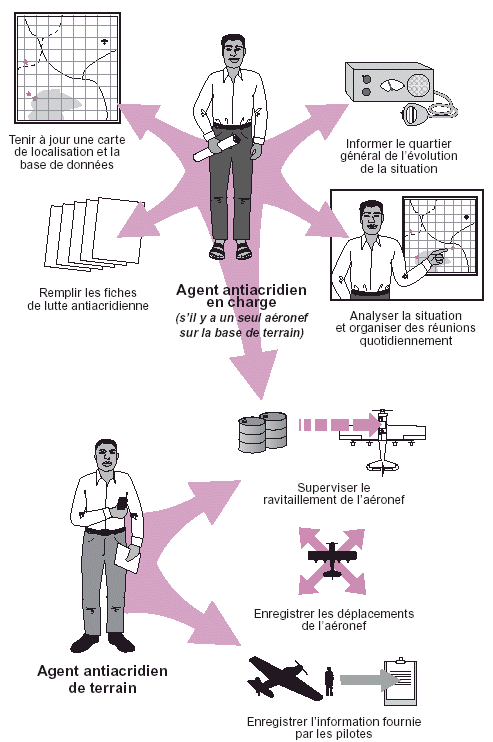 Tenir à jour une carte de localisation et la base de données

Informer le quartier général de l'évolution de la situation

Remplir les fiches de lutte antiacridienne

Agent antiacridien en charge
(s'il y a un seul aéronef sur la base de terrain)

Analyser la situation et organiser des réunions quotidiennement

Superviser le ravitaillement de l'aéronef

Enregistrer les déplacements de l'aéronef

Agent antiacridien de terrain

Enregistrer l'information fournie par les pilotes