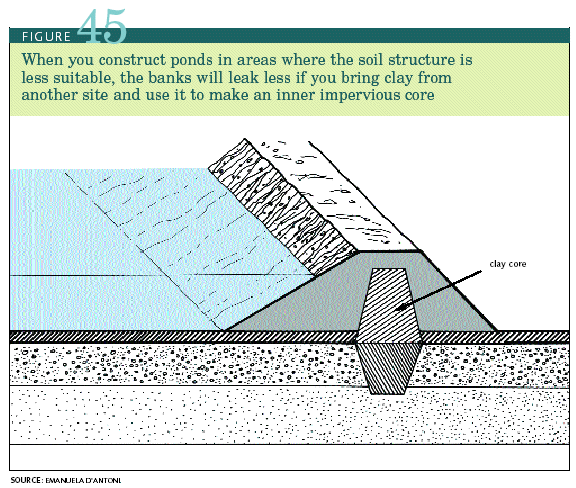 FIGURE 45

When you construct ponds in areas where the soil structure is less suitable, the banks will leak less if you bring clay from another site and use it to make an inner impervious core

clay core

SOURCE: EMANUELA D'ANTONI