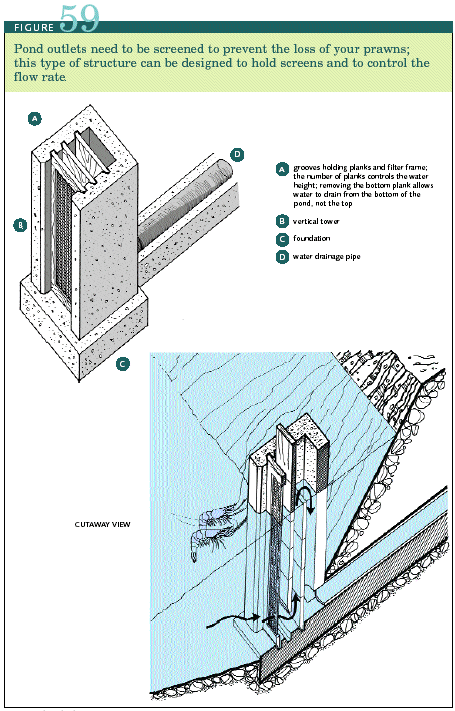 FIGURE 59

Pond outlets need to be screened to prevent the loss of your prawns; this type of structure can be designed to hold screens and to control the flow rate.

A

B

C

D

A grooves holding planks and filter frame; the number of planks controls the water height; removing the bottom plank allows water to drain from the bottom of the pond, not the top

B vertical tower

C foundation

D water drainage pipe

CUTAWAY VIEW