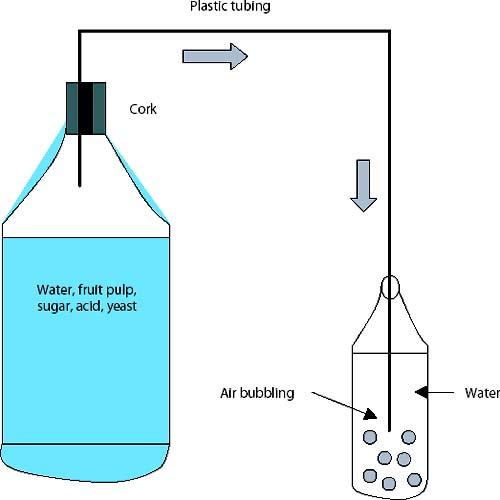 Plastic tubing

Cork

Water, fruit pulp, sugar, acid, yeast

Air bubbling

Water