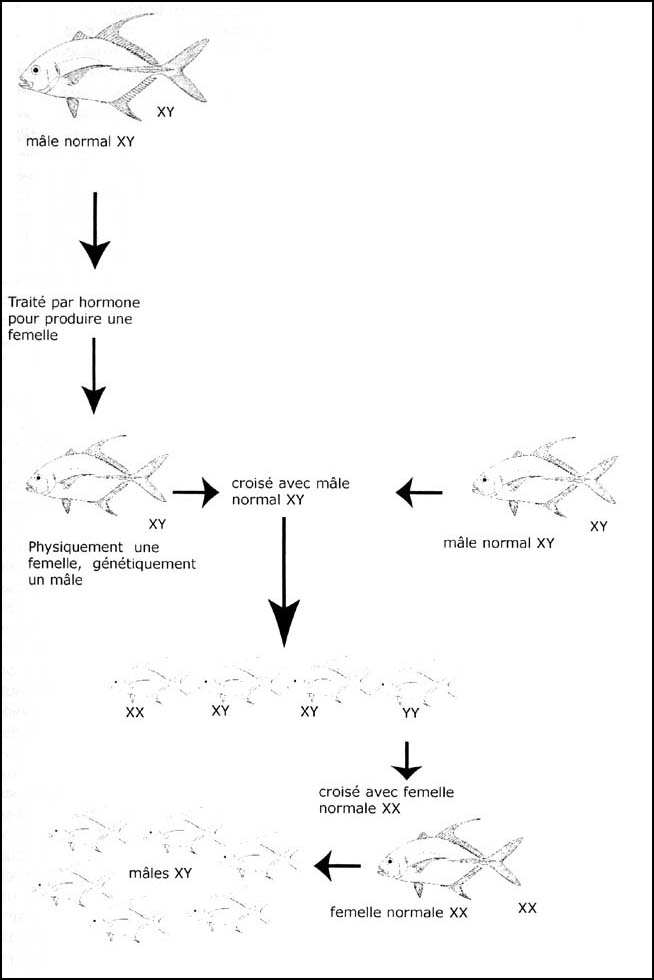 XY

mâle normal XY

Traité par hormone pour produire une femelle

XY

Physiquement une femelle, génétiquement un mâle

croisé avec mâle normal XY

XY

mâle normal XY

XX XY XY YY

croisé avec femelle normale XX

mâles XY

femelle normale XX

XX