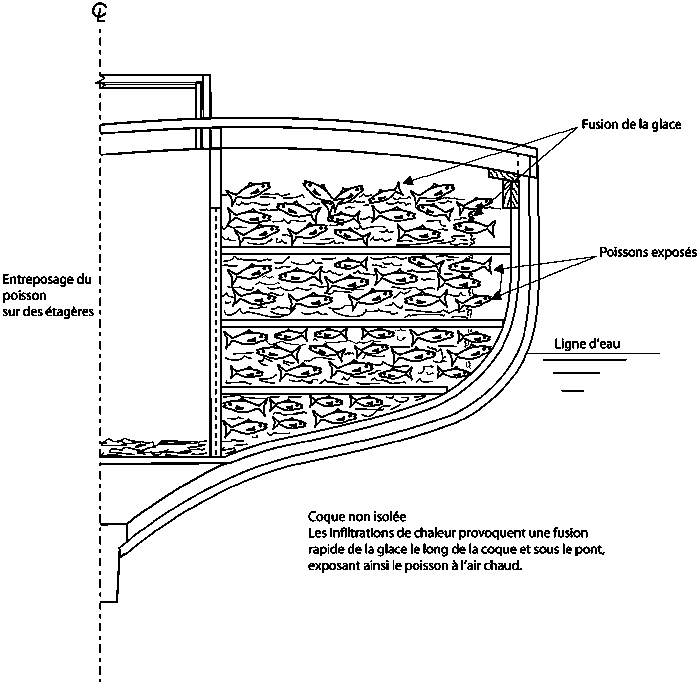 ℄

Fusion de la glace

Poissons exposés

Entreposage du poisson sur des étagères

Ligne d'eau

Coque non isolée
Les infiltrations de chaleur provoquent une fusion rapide de la glace le long de la coque et sous le pont, exposant ainsi le poisson à l'air chaud.