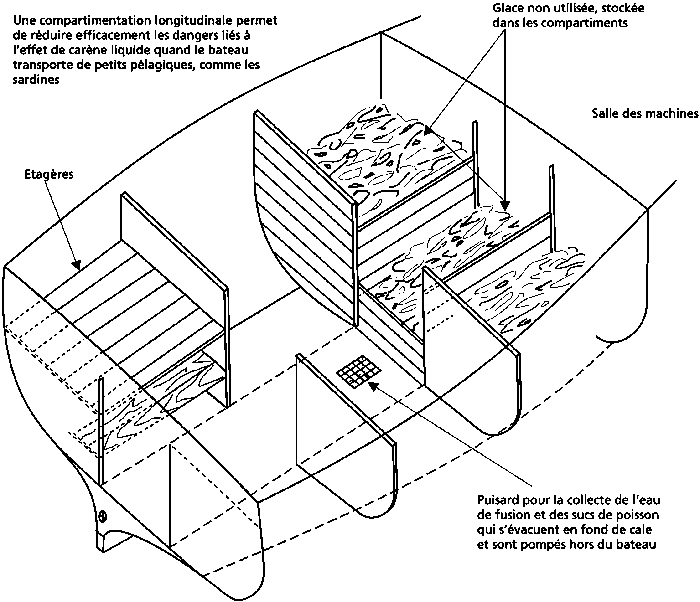 Une compartimentation longitudinale permet de réduire efficacement les dangers liés à l'effet de carène liquide quand le bateau transporte de petits pélagiques, comme les sardines

Glace non utilisée, stockée dans les compartiments

Salle des machines

Etagères

Puisard pour la collecte de l'eau de fusion et des sucs de poisson qui s'évacuent en fond de cale et sont pompés hors du bateau