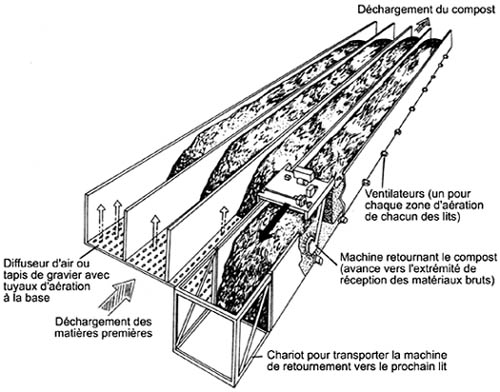 Déchargement du compost

Ventilateurs (un pour chaque zone d'aération de chacun des lits)

Diffuseur d'air ou tapis de gravier avec tuyaux d'aération à la base

Machine retournant le compost (avance vers l'extrémité de réception des matériaux bruts)

Déchargement des matières premières

Chariot pour transporter la machine de retournement vers le prochain lit