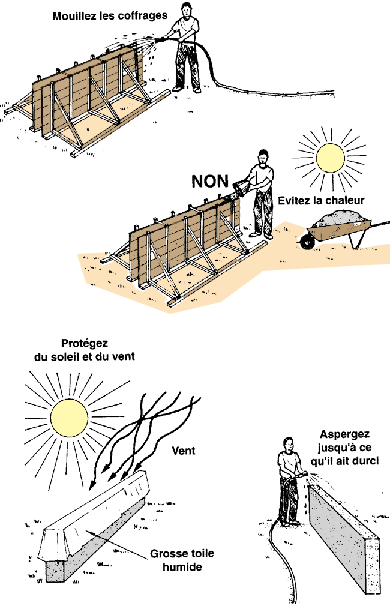 Mouillez les coffrages

NON

Evitez la chaleur

Protégez du soleil et du vent

Vent

Grosse toile humide

Aspergez jusqu'à ce qu'il ait durci