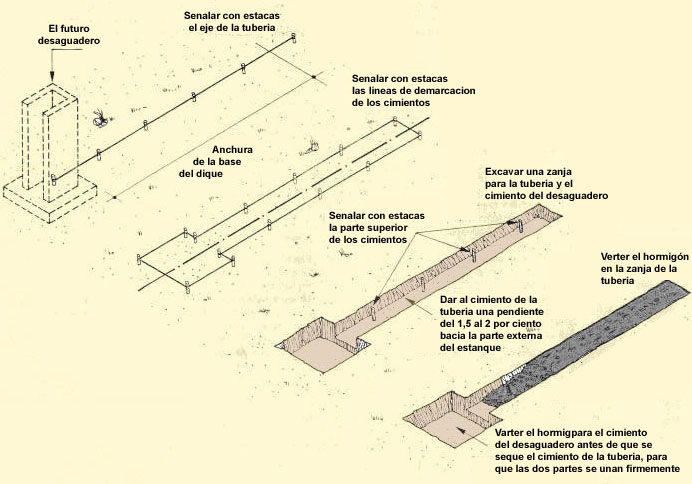 El futuro desaguadero

Senalar con estacas el eje de la tuberia

Senalar con estacas las lineas de demarcacion de los cimientos

Anchura de la base del dique

Excavar una zanja para la tuberia y el cimiento del desaguadero

Senalar con estacas la parte superior de los cimientos

Verter el hormigón en la zanja de la tuberia

Dar al cimiento de la tuberia una pendiente del 1,5 al 2 por ciento bacia la parte externa del estanque

Varter el hormigpara el cimiento del desaguadero antes de que se seque el cimiento de la tuberia, para que las dos partes se unan firmemente