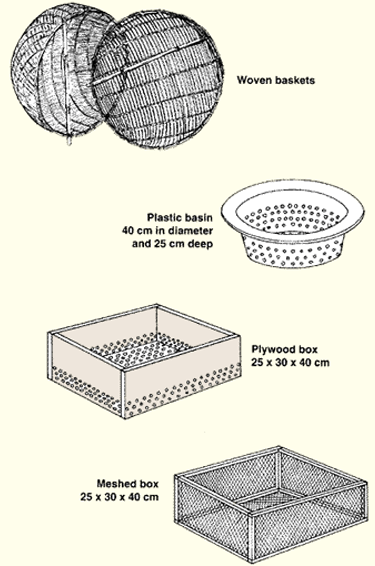 Woven baskets

Plastic basin
40 cm in diameter
and 25 cm deep

Plywood box
25 x 30 x 40 cm

Meshed box
25 x 30 x 40 cm