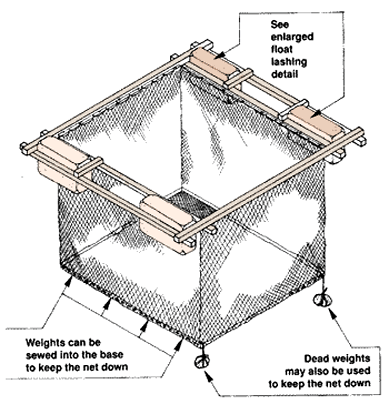 See enlarged float lashing detail

Weights can be sewed into the base to keep the net down

Dead weights may also be used to keep the net down