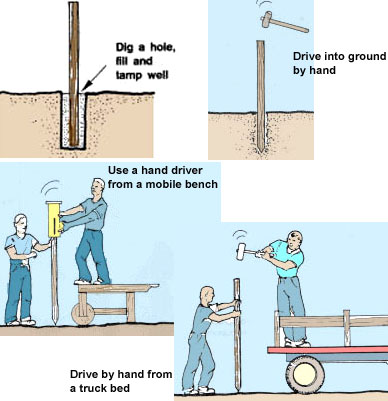 Dig a hole, fill and tamp well

Drive into ground by hand

Use a hand driver from a mobile bench

Drive by hand from a truck bed