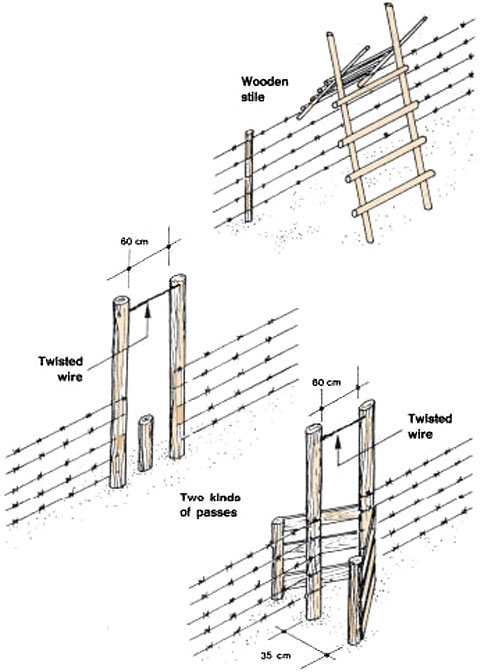 Wooden stile

60 cm

Twisted wire

60 cm

Twisted wire

Two kinds of passes

35 cm