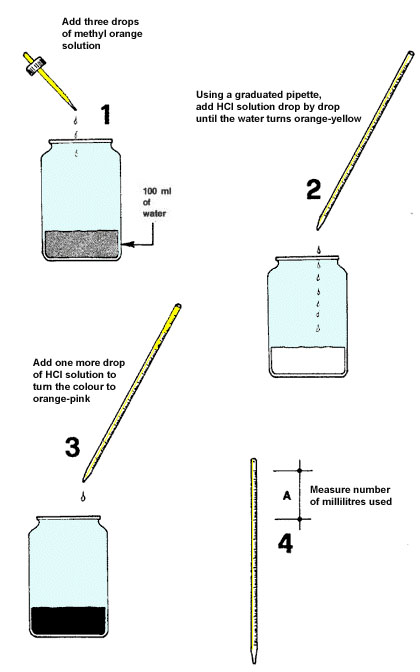 Add three drops of methyl orange solution

1

100 ml of water

Using a graduated pipette, add HCl solution drop by drop until the water turns orange-yellow

2

Add one more drop of HCl solution to turn the colour to orange-pink

3

A

Measure number of millilitres used

4