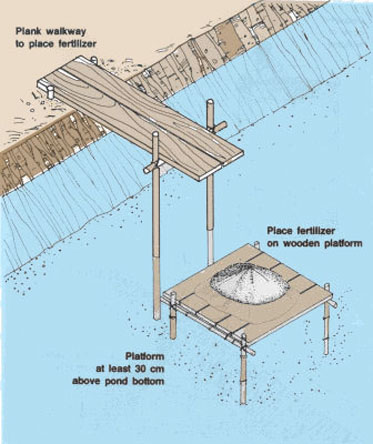 Plank walkway to place fertilizer

Place fertilizer on wooden platform

Platform at least 30 cm above pond bottom