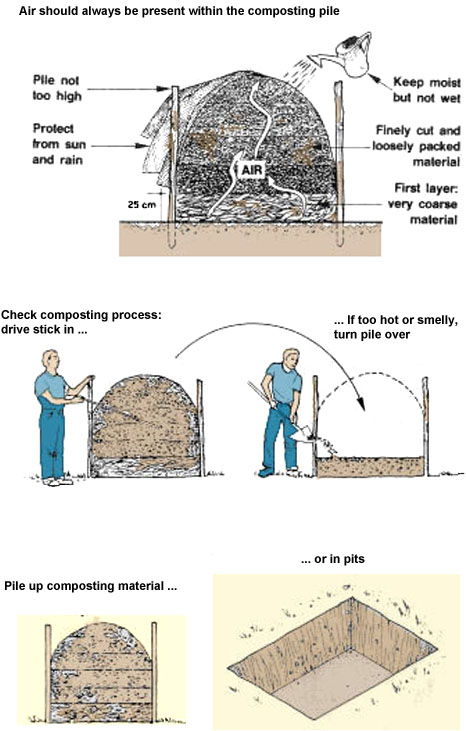 Air should always be present within the composting pile

Pile not too high

Protect from sun and rain

25 cm

AIR

Keep moist but not wet

Finely cut and loosely packed material

First layer: very coarse material

Check composting process: drive stick in ...

... If too hot or smelly, turn pile over

Pile up composting material ...

... or in pits