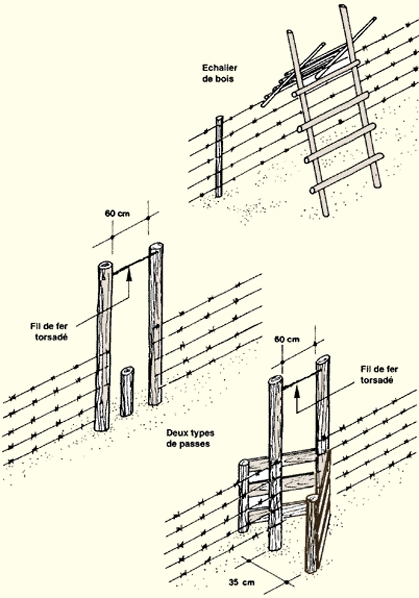 Echalier de bois

60 cm

Fil de fer torsadé

60 cm

Fil de fer torsadé

Deux types de passes

35 cm