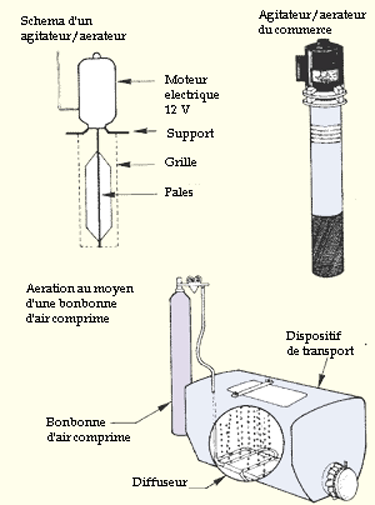 Schema d'un agitateur/aerateur

Moteur electrique 12 V

Support

Grille

Pales

Agitateur/aerateur du commerce

Aeration au moyen d'une bonbonne d'air comprime

Dispositif de transport

Bonbonne d'air comprime

Diffuseur