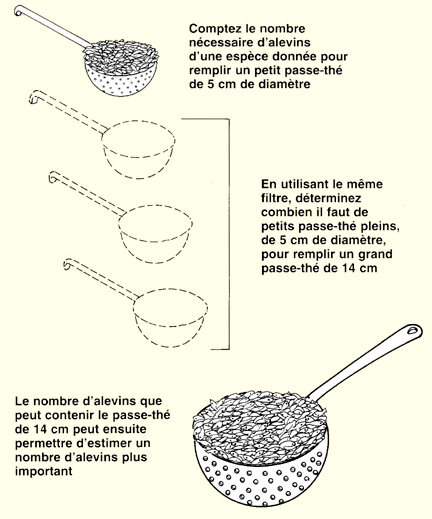 Comptez le nombre nécessaire d'alevins d'une espèce donnée pour remplir un petit passe-thé de 5 cm de diamètre

En utilisant le même filtre, déterminez combien il faut de petits passe-thé pleins, de 5 cm de diamètre, pour remplir un grand passe-thé de 14 cm

Le nombre d'alevins que peut contenir le passe-thé de 14 cm peut ensuite permettre d'estimer un nombre d'alevins plus important