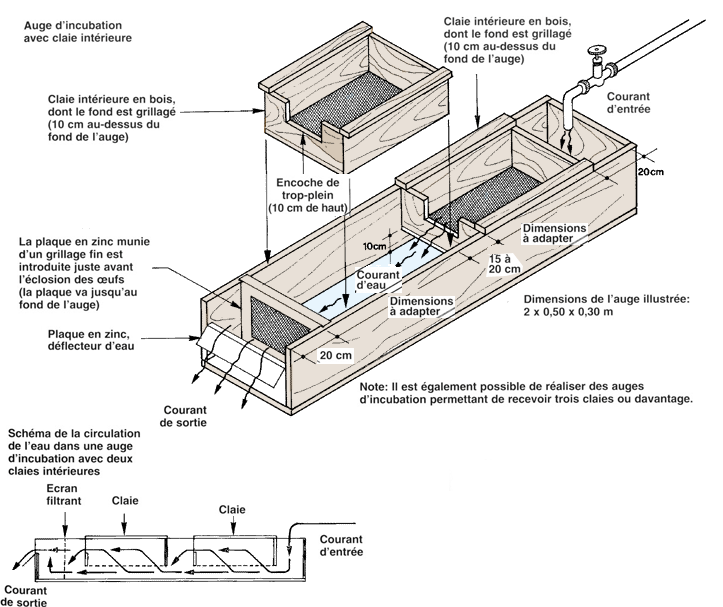 Auge d'incubation avec claie intérieure

Claie intérieure en bois, dont le fond est grillagé (10 cm au-dessus du fond de l'auge)

Claie intérieure en bois, dont le fond est grillagé (10 cm au-dessus du fond de l'auge)

Courant d'entrée

20cm

Encoche de trop-plein (10 cm de haut)

La plaque en zinc munie d'un grillage fin est introduite juste avant l'éclosion des œufs (la plaque va jusqu'au fond de l'auge)

10cm

Courant d'eau

Dimensions à adapter

15 à 20 cm

Dimensions à adapter

Dimensions de l'auge illustrée: 2 x 0,50 x 0,30 m

Plaque en zinc, déflecteur d'eau

20 cm

Note: Il est également possible de réaliser des auges d'incubation permettant de recevoir trois claies ou davantage.

Courant de sortie

Schéma de la circulation de l'eau dans une auge d'incubation avec deux claies intérieures

Ecran filtrant

Claie

Claie

Courant d'entrée

Courant de sortie