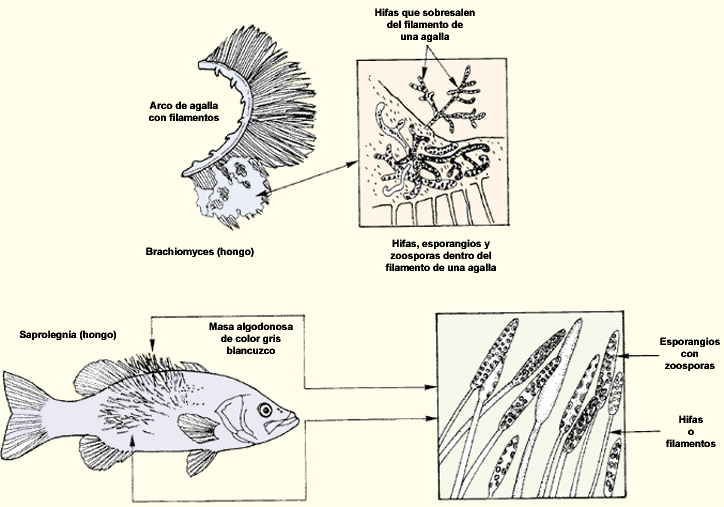 Hifas que sobresalen del filamento de una agalla

Arco de agalla con filamentos

Brachiomyces (hongo)

Hifas, esporangios y zoosporas dentro del filamento de una agalla

Saprolegnia (hongo)

Masa algodonosa de color gris blancuzco

Esporangios con zoosporas

Hifas o filamentos