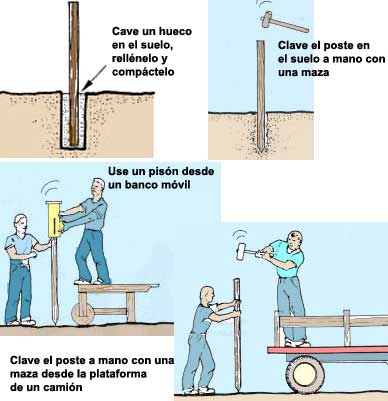 Cave un hueco en el suelo, rellénelo y compáctelo

Clave el poste en el suelo a mano con una maza

Use un pisón desde un banco móvil

Clave el poste a mano con una maza desde la plataforma de un camión