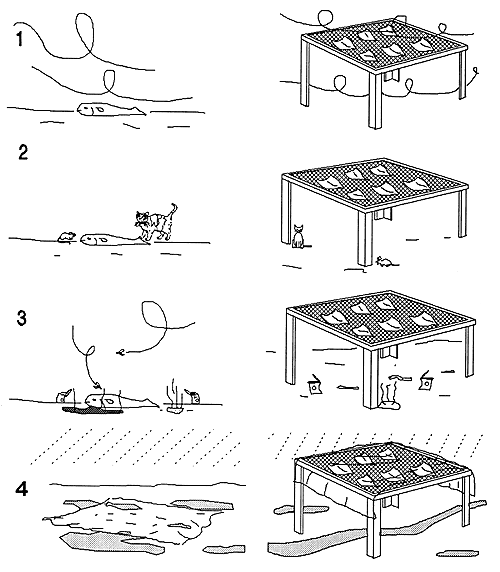 1

2

3

4