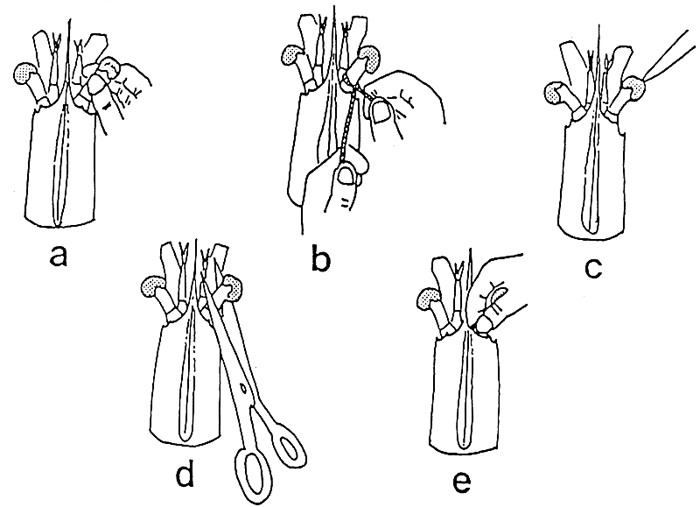 a

b

c

d

e