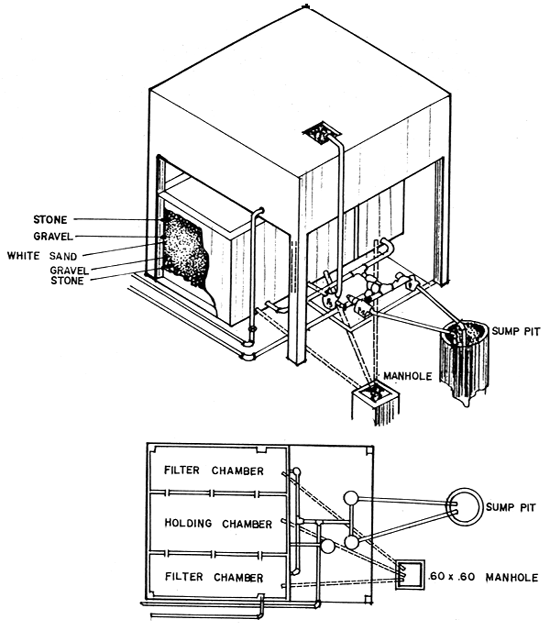 STONE
GRAVEL
WHITE SAND
GRAVEL
STONE
SUMP PIT
MANHOLE

FILTER CHAMBER
HOLDING CHAMBER
FILTER CHAMBER
SUMP PIT
.60 x .60 MANHOLE