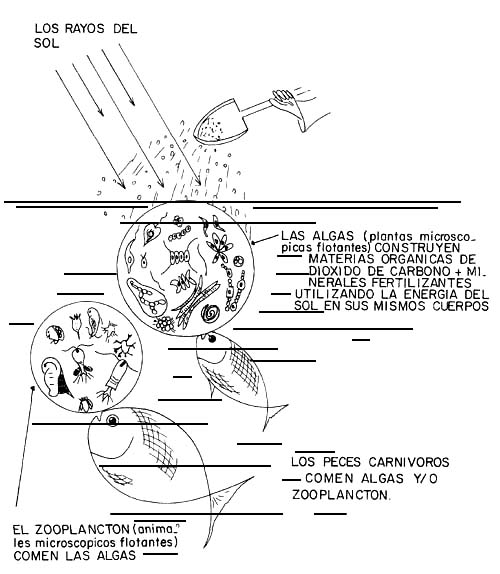 LOS RAYOS DEL SOL

LAS ALGAS (plantas microscopicas flotantes) CONSTRUYEN MATERIAS ORGANICAS DE DIOXIDO DE CARBONO + MINERALES FERTILIZANTES UTILIZANDO LA ENERGIA DEL SOL EN SUS MISMOS CUERPOS

LOS PECES CARNIVOROS COMEN ALGAS Y/O ZOOPLANCTON.

EL ZOOPLANCTON (animales microscopicos flotantes) COMEN LAS ALGAS