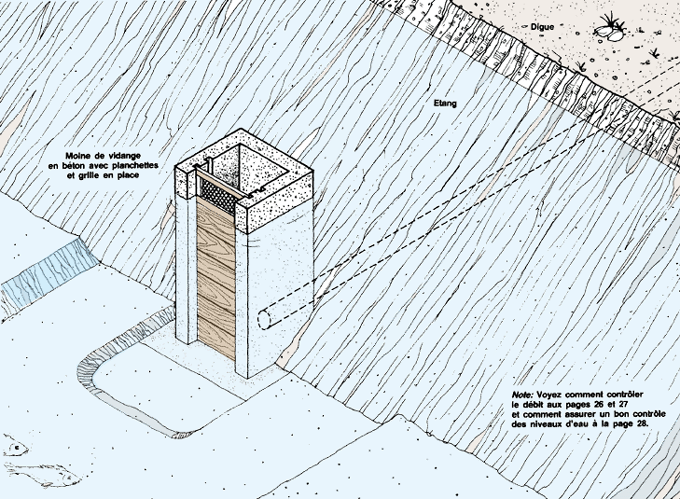 Digue

Etang

Moine de vidange en béton avec planchettes et grille en place

Note: Voyez comment contrôler le débit aux pages 26 et 27 et comment assurer un bon contrôle des niveaux d'eau à la page 28.