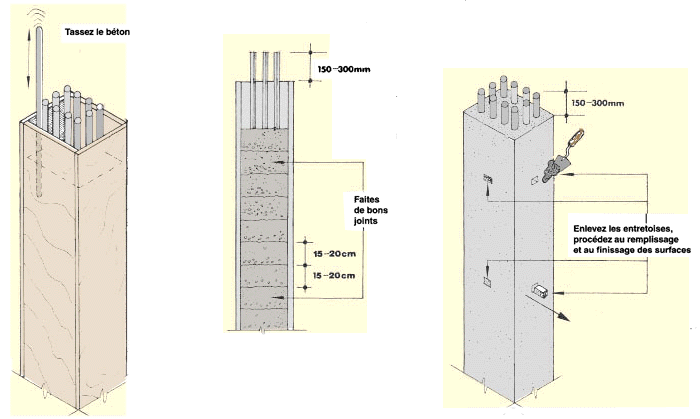 Tassez le béton

150–300mm

Faites de bons joints

15–20cm

15–20cm

150–300mm

Enlevez les entretoises, procédez au remplissage et au finissage des surfaces