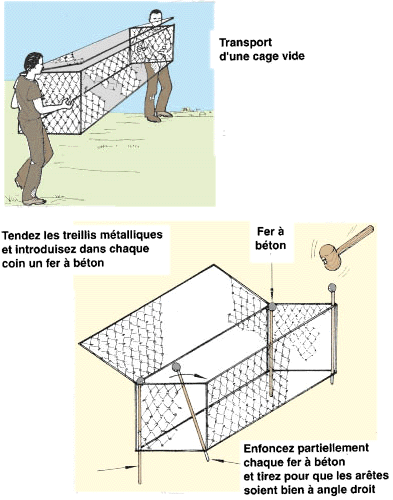 Transport d'une cage vide

Tendez les treillis métalliques et introduisez dans chaque coin un fer à béton

Fer à béton

Enfoncez partiellement chaque fer à béton et tirez pour que les arêtes soient bien à angle droit