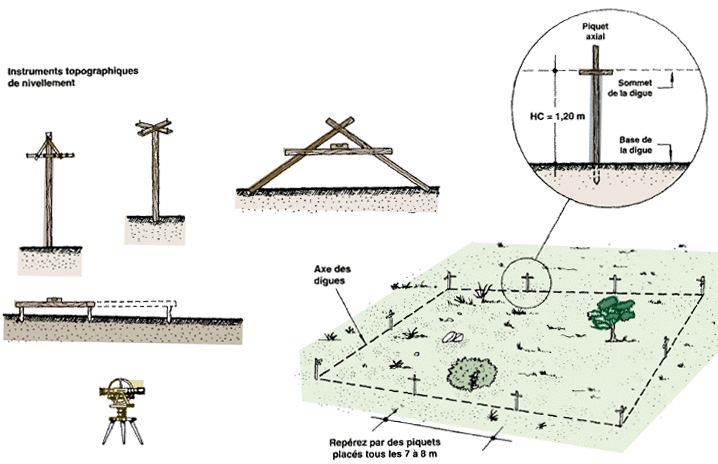 Instruments topographiques de nivellement

Piquet axial

Sommet de la digue

HC = 1,20 m

Base de la digue

Axe des digues

Repérez par des piquets placés tous les 7 à 8 m