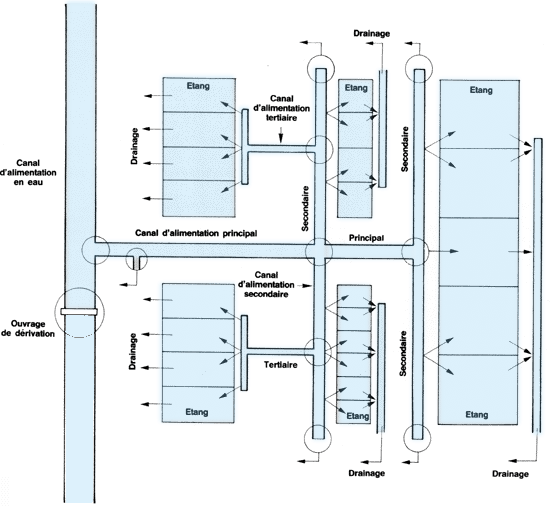 Drainage

Etang

Etang

Etang

Canal d'alimentation tertiaire

Drainage

Secondaire

Canal d'alimentation en eau

Secondaire

Canal d'alimentation principal

Principal

Canal d'alimentation secondaire

Ouvrage de dérivation

Drainage

Tertiaire

Secondaire

Etang

Etang

Etang

Drainage

Drainage