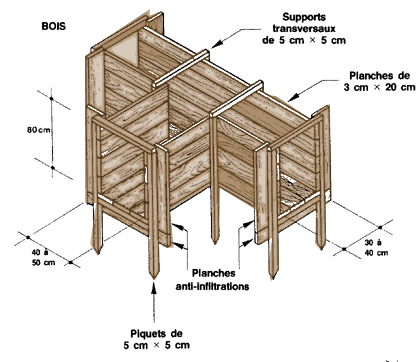 BOIS

Supports transversaux de 5 cm × 5 cm

Planches de 3 cm × 20 cm

80 cm

40 à 50 cm

30 à 40 cm

Planches anti-infiltrations

Piquets de 5 cm × 5 cm