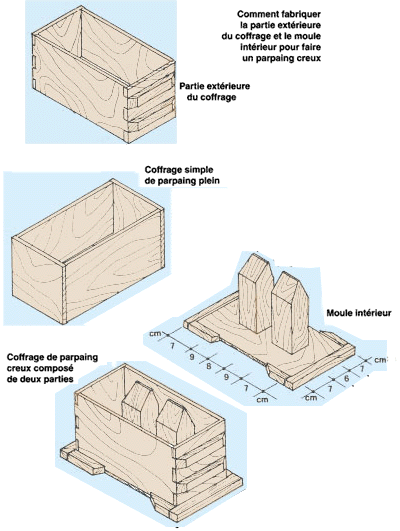 Comment fabriquer la partie extérieure du coffrage et le moule intérieur pour faire un parpaing creux

Partie extérieure du coffrage

Coffrage simple de parpaing plein

Moule intérieur

cm
7
9
8
9
7
cm

cm
7
6
7
cm

Coffrage de parpaing creux composé de deux parties