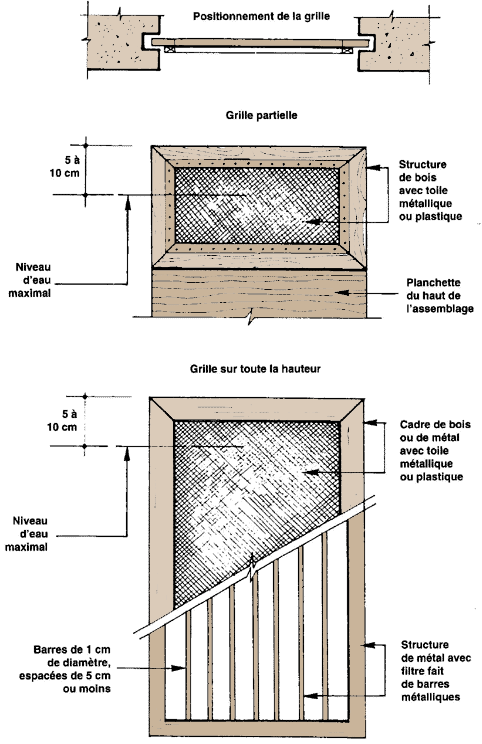 Positionnement de la grille

Grille partielle

5 à 10 cm

Structure de bois avec toile métallique ou plastique

Niveau d'eau maximal

Planchette du haut de l'assemblage

Grille sur toute la hauteur

5 à 10 cm

Cadre de bois ou de métal avec toile métallique ou plastique

Niveau d'eau maximal

Barres de 1 cm de diamètre, espacées de 5 cm ou moins

Structure de métal avec filtre fait de barres métalliques