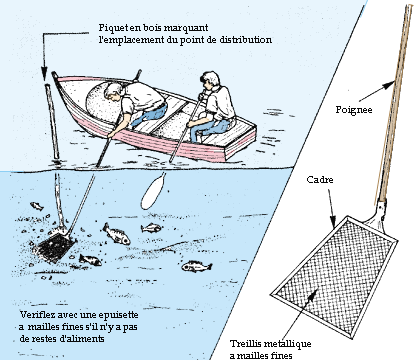 Piquet en bois marquant l'emplacement du point de distribution

Poignee

Cadre

Veriflez avec une epuisette a mailles fines s'il n'y a pas de restes d'aliments

Treillis metallique a mailles fines