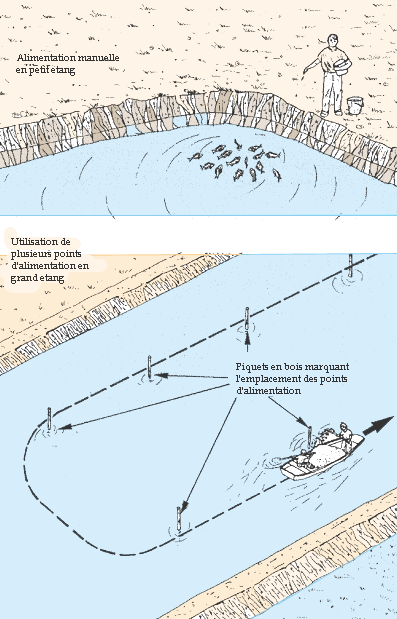 Alimentation manuelle en petit etang

Utilisation de plusieurs points d'alimentation en grand etang

Piquets en bois marquant l'emplacement des points d'alimentation