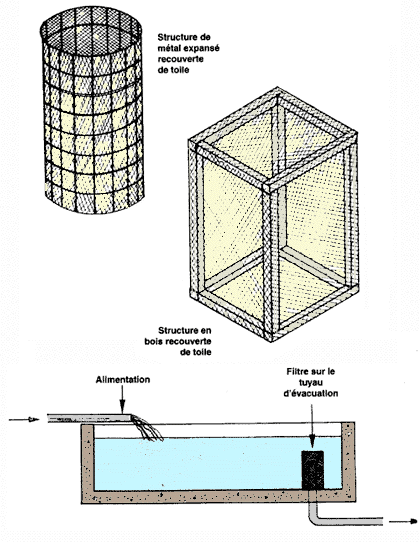 Structure de métal expansé recouverte de toile

Structure en bois recouverte de toile

Alimentation

Filtre sur le tuyau d'évacuation