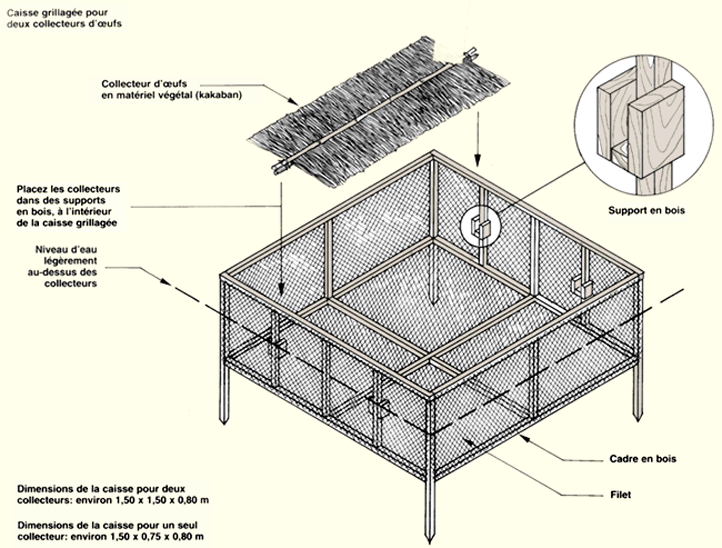 Caisse grillagée pour deux collecteurs d'œufs

Collecteur d'œufs en matériel végétal (kakaban)

Placez les collecteurs dans des supports en bois, à l'intérieur de la caisse grillagée

Niveau d'eau légèrement au-dessus des collecteurs

Support en bois

Cadre en bois

Filet

Dimensions de la caisse pour deux collecteurs: environ 1,50 x 1,50 x 0,80 m

Dimensions de la caisse pour un seul collecteur: environ 1,50 x 0,75 x 0,80 m