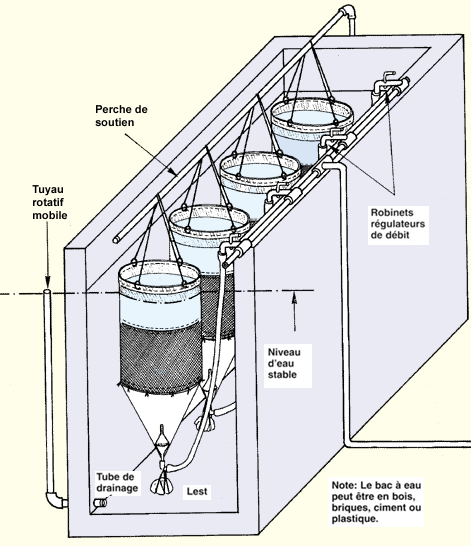 Perche de soutien

Tuyau rotatif mobile

Robinets régulateurs de débit

Niveau d'eau stable

Tube de drainage

Lest

Note: Le bac à eau peut être en bois, briques, ciment ou plastique.