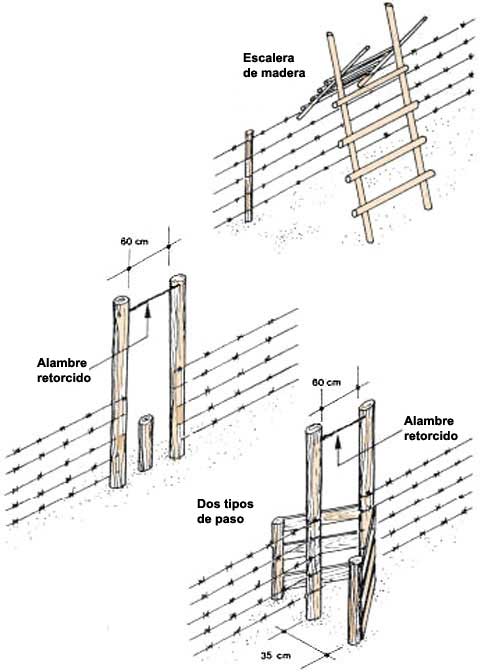 Escalera de madera

60 cm

Alambre retorcido

60 cm

Alambre retorcido

Dos tipos de paso

35 cm