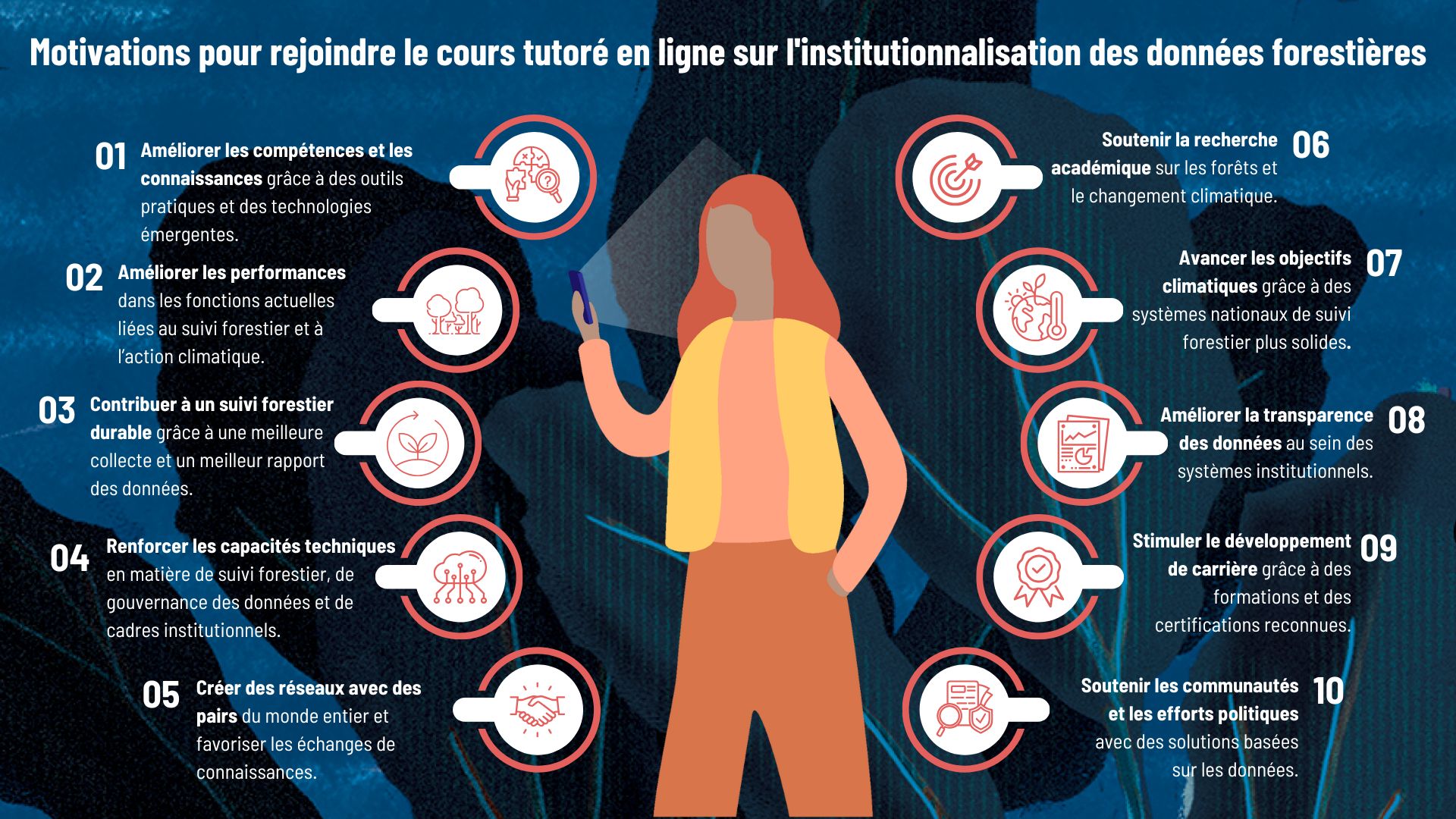 Motivations pour rejoindre le cours tutoré en ligne sur l'institutionnalisation des données forestières

01 Améliorer les compétences et les connaissances grâce à des outils pratiques et des technologies émergentes.

02 Améliorer les performances dans les fonctions actuelles liées au suivi forestier et à l'action climatique.

03 Contribuer à un suivi forestier durable grâce à une meilleure collecte et un meilleur rapport des données.

04 Renforcer les capacités techniques en matière de suivi forestier, de gouvernance des données et de cadres institutionnels.

05 Créer des réseaux avec des pairs du monde entier et favoriser les échanges de connaissances.

06 Soutenir la recherche académique sur les forêts et le changement climatique.

07 Avancer les objectifs climatiques grâce à des systèmes nationaux de suivi forestier plus solides.

08 Améliorer la transparence des données au sein des systèmes institutionnels.

09 Stimuler le développement de carrière grâce à des formations et des certifications reconnues.

10 Soutenir les communautés et les efforts politiques avec des solutions basées sur les données.